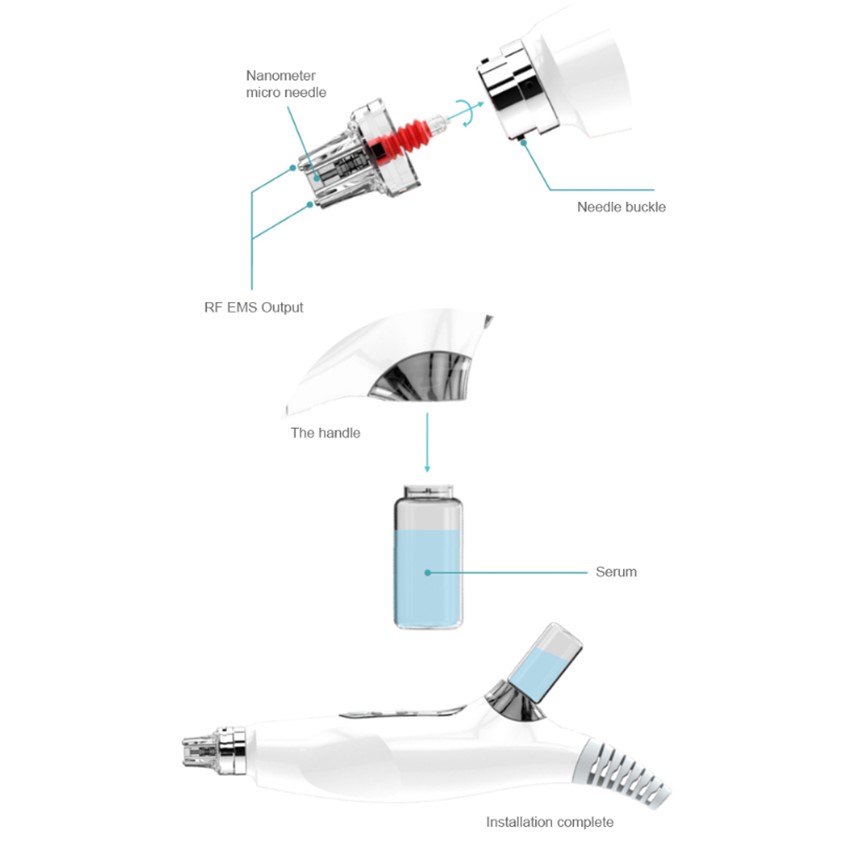 Nanometer micro needle

Needle buckle

RF EMS Output

The handle

Serum

Installation complete